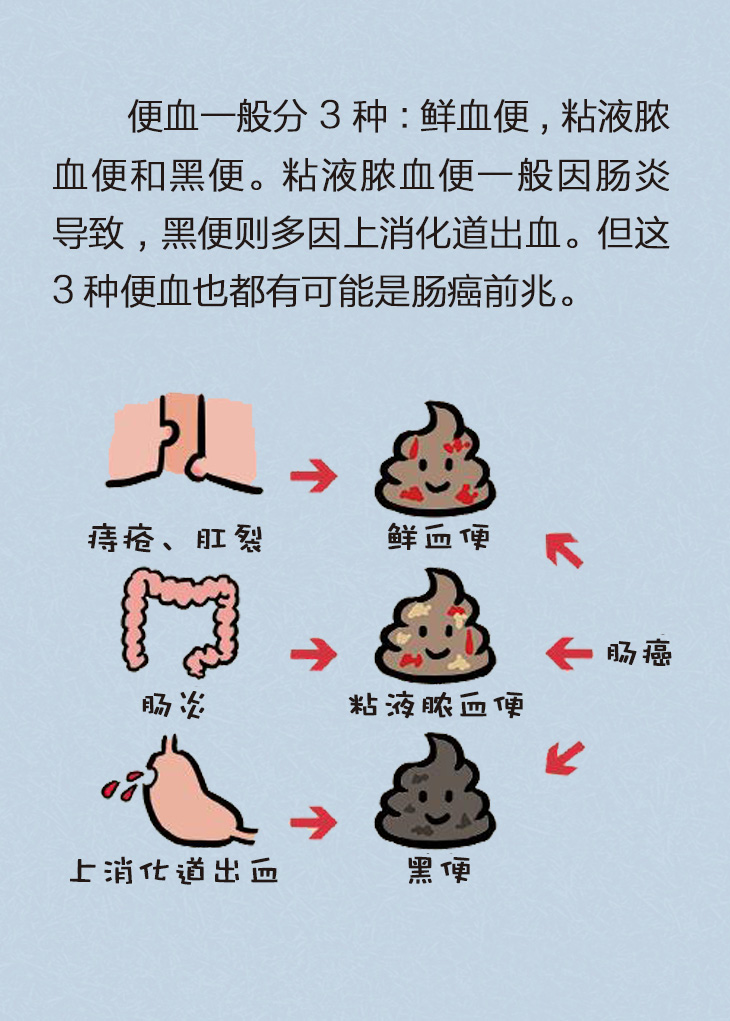 便血一般分 3 种：鲜血便，粘液脓血便和黑便。粘液脓血便一般因肠炎导致，黑便则多因上消化道出血。但这 3 种便血也都有可能是肠癌前兆。

痔疮、肛裂

鲜血便

肠炎

粘液脓血便

肠癌

上消化道出血

黑便