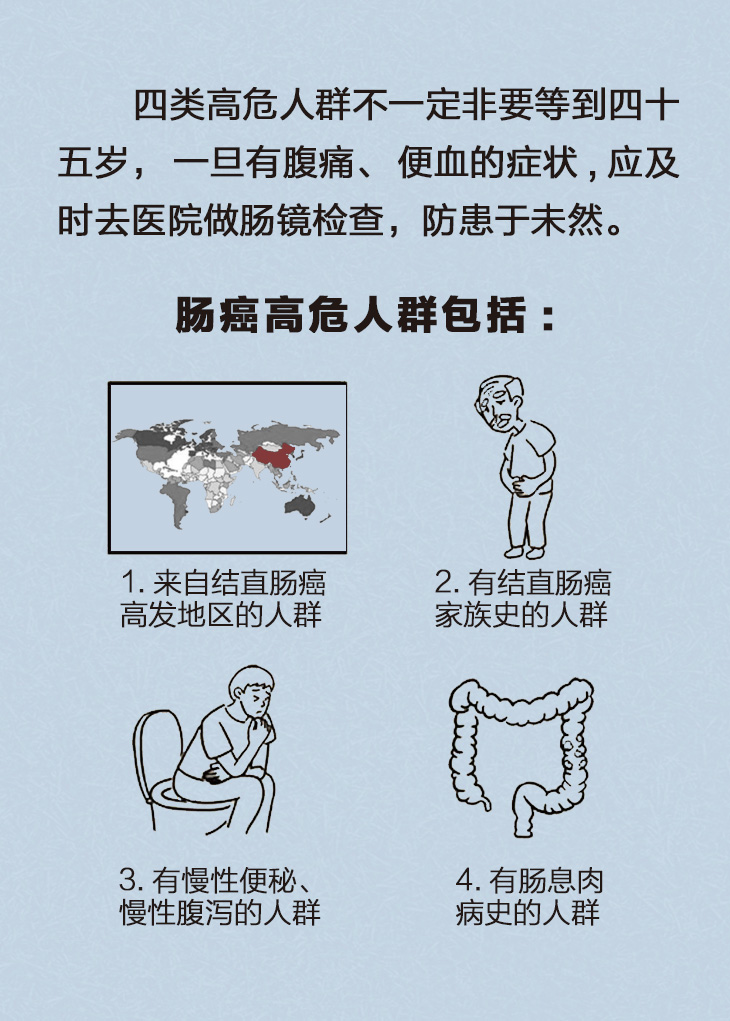 四类高危人群不一定非要等到四十五岁，一旦有腹痛、便血的症状，应及时去医院做肠镜检查，防患于未然。

肠癌高危人群包括：

1. 来自结直肠癌高发地区的人群

2. 有结直肠癌家族史的人群

3. 有慢性便秘、慢性腹泻的人群

4. 有肠息肉病史的人群